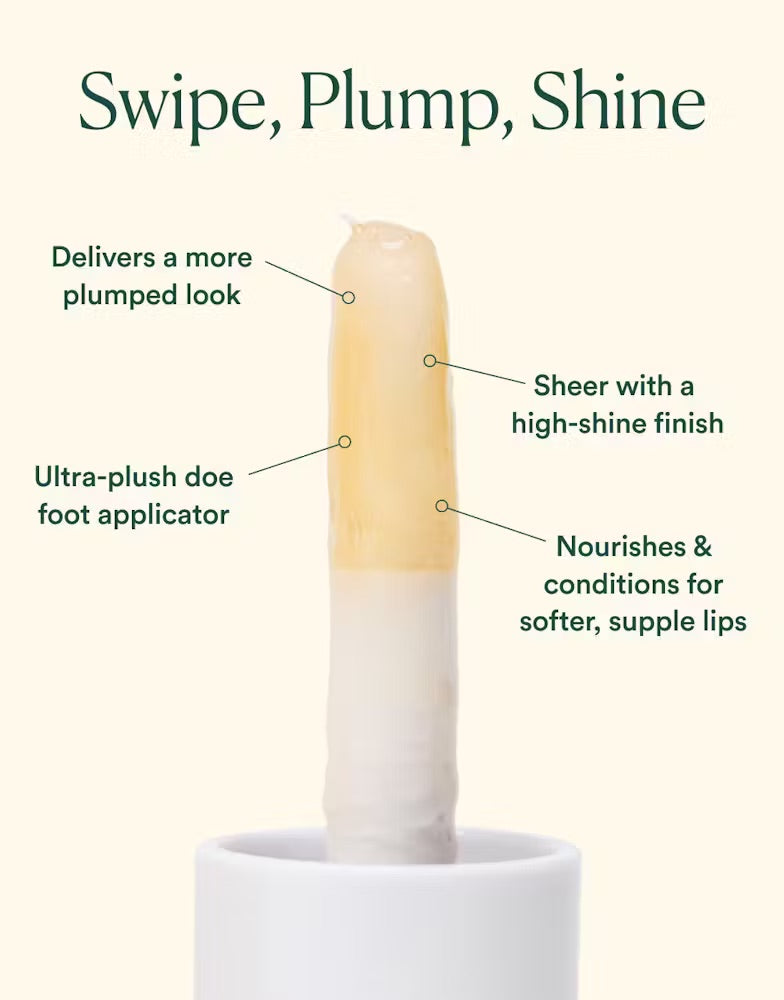 Swipe, Plump, Shine

Delivers a more plumped look

Sheer with a high-shine finish

Ultra-plush doe foot applicator

Nourishes & conditions for softer, supple lips