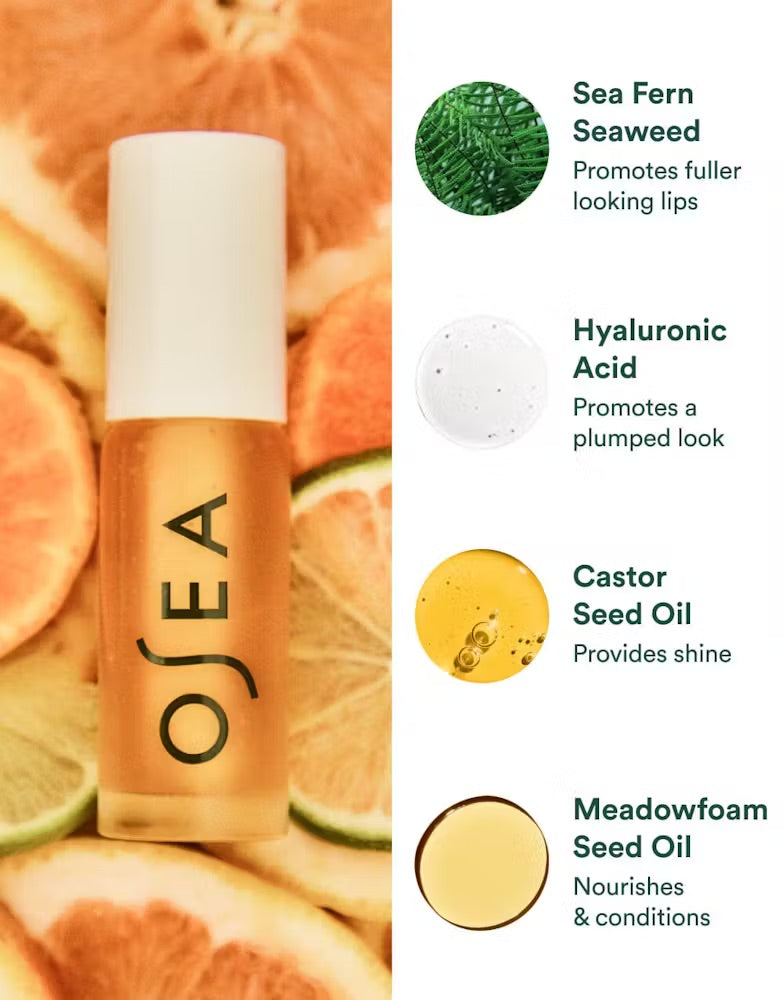 OSEA

Sea Fern Seaweed
Promotes fuller looking lips

Hyaluronic Acid
Promotes a plumped look

Castor Seed Oil
Provides shine

Meadowfoam Seed Oil
Nourishes & conditions